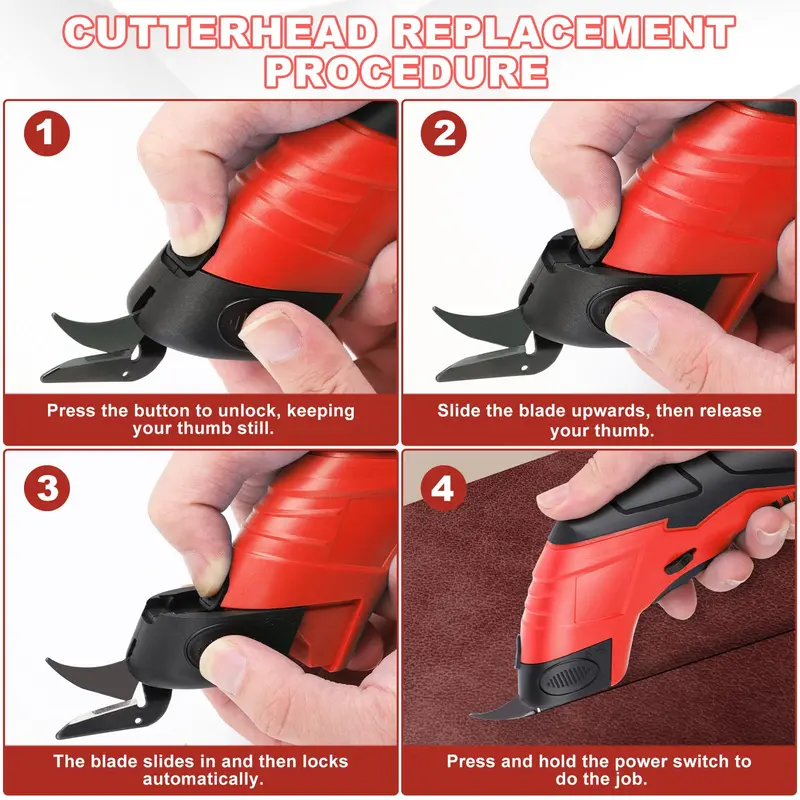 CUTTERHEAD REPLACEMENT PROCEDURE

1

Press the button to unlock, keeping your thumb still.

2

Slide the blade upwards, then release your thumb.

3

The blade slides in and then locks automatically.

4

Press and hold the power switch to do the job.